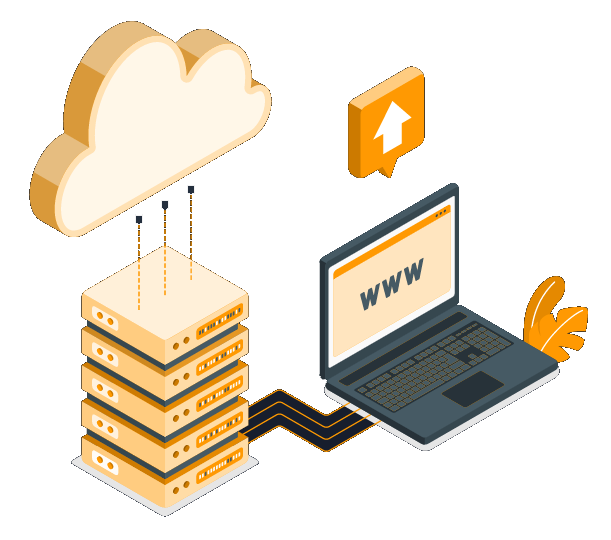 WWW